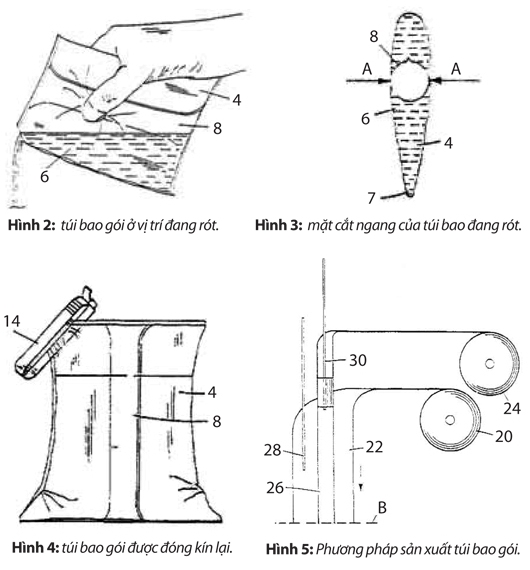 4
8
6

Hình 2: túi bao gói ở vị trí đang rót.

8
A
A
6
4
7

Hình 3: mặt cắt ngang của túi bao đang rót.

14
4
8

Hình 4: túi bao gói được đóng kín lại.

30
24
20
28
22
26
B

Hình 5: Phương pháp sản xuất túi bao gói.